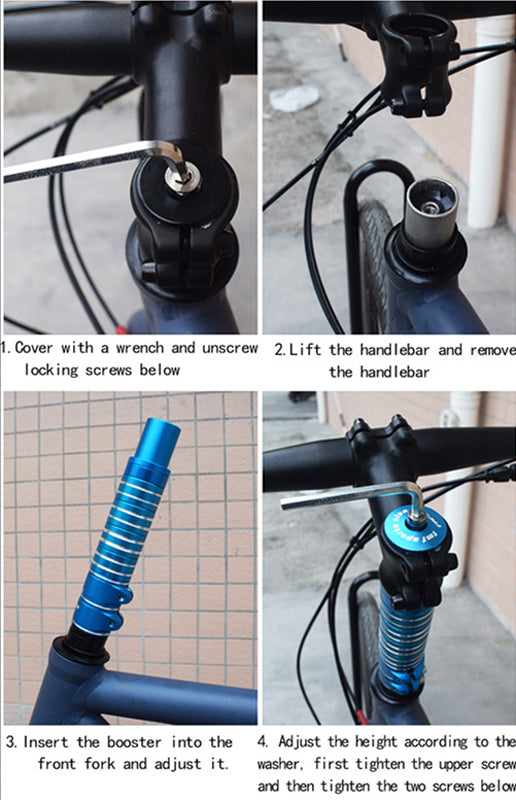 1. Cover with a wrench and unscrew locking screws below

2. Lift the handlebar and remove the handlebar

3. Insert the booster into the front fork and adjust it.

4. Adjust the height according to the washer, first tighten the upper screw and then tighten the two screws below