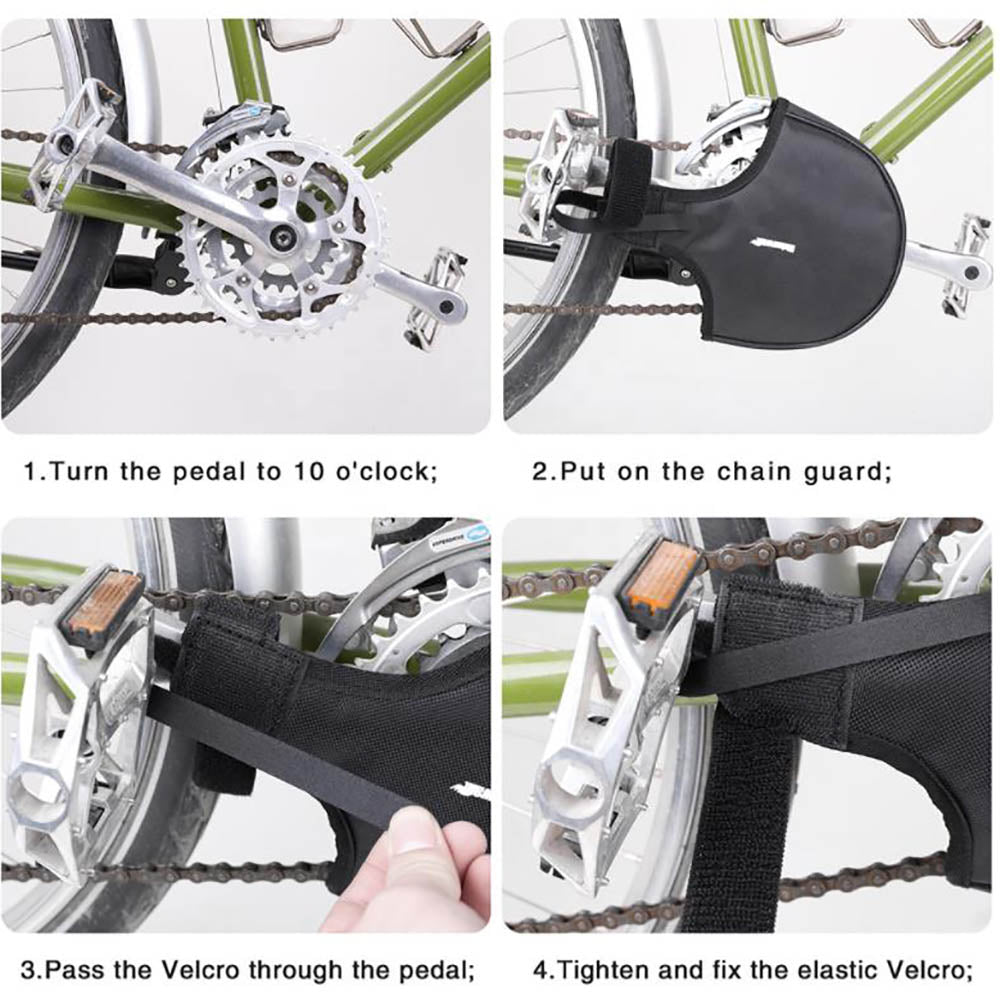 1.Turn the pedal to 10 o'clock;

2.Put on the chain guard;

3.Pass the Velcro through the pedal;

4.Tighten and fix the elastic Velcro;