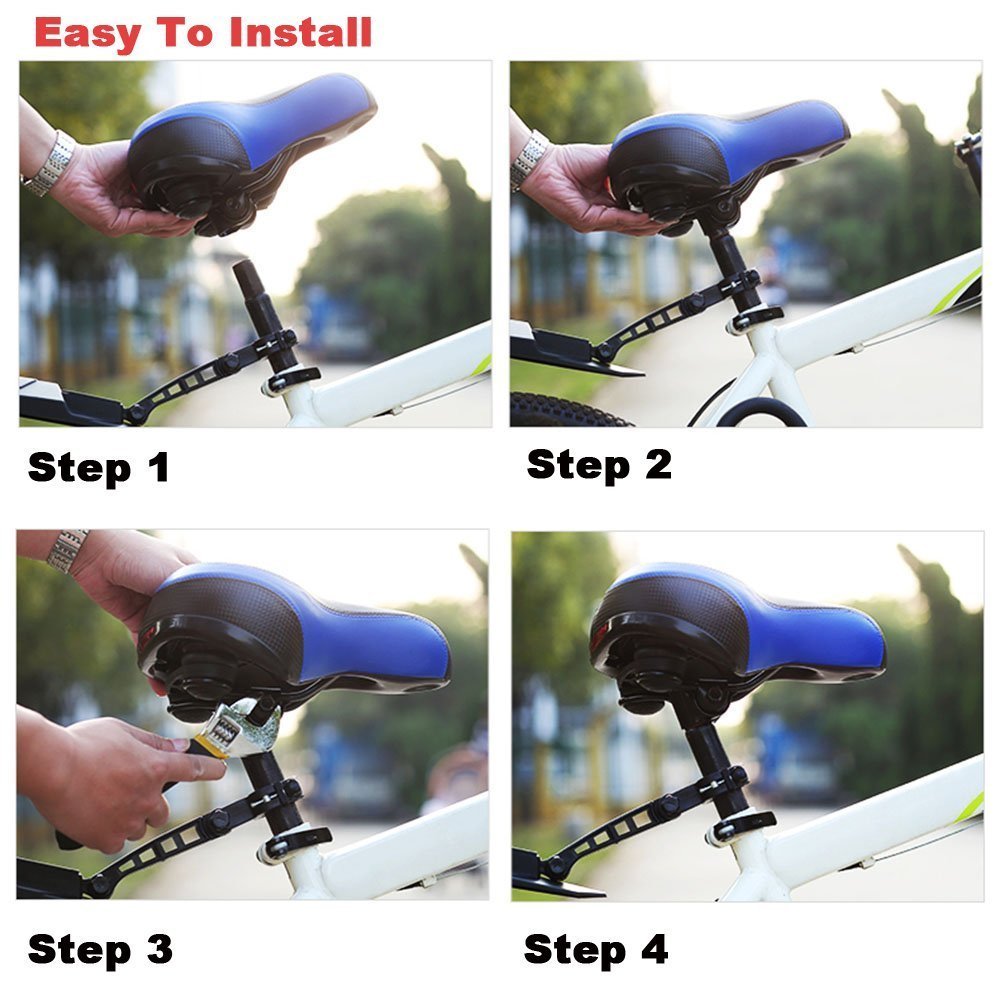 Easy To Install

Step 1

Step 2

Step 3

Step 4